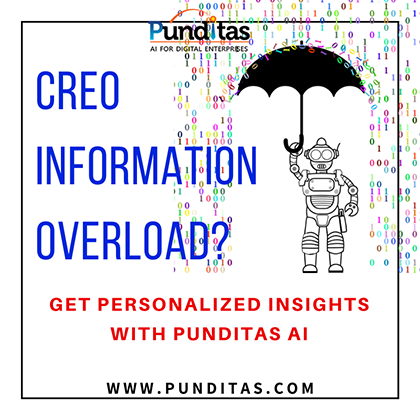 Punditas
AI FOR DIGITAL ENTERPRISES

CREO INFORMATION OVERLOAD?

GET PERSONALIZED INSIGHTS WITH PUNDITAS AI

WWW.PUNDITAS.COM